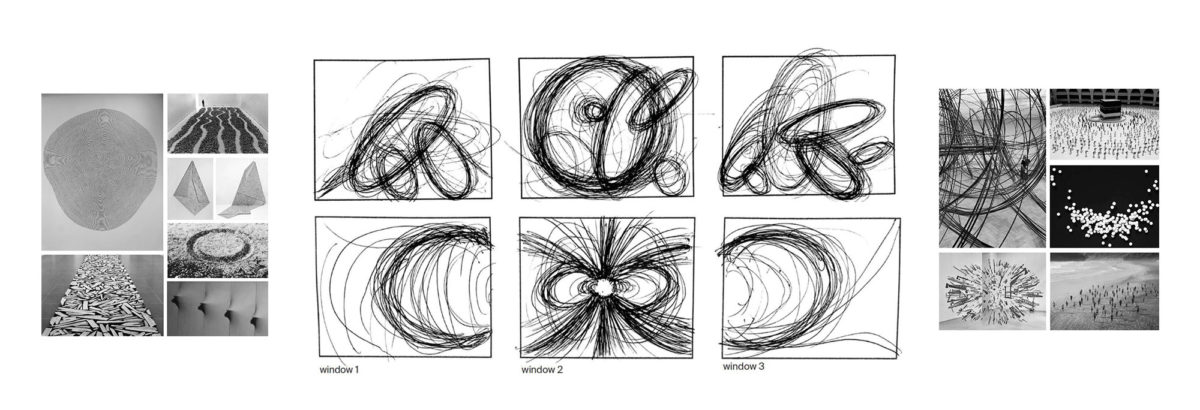 window 1

window 2

window 3